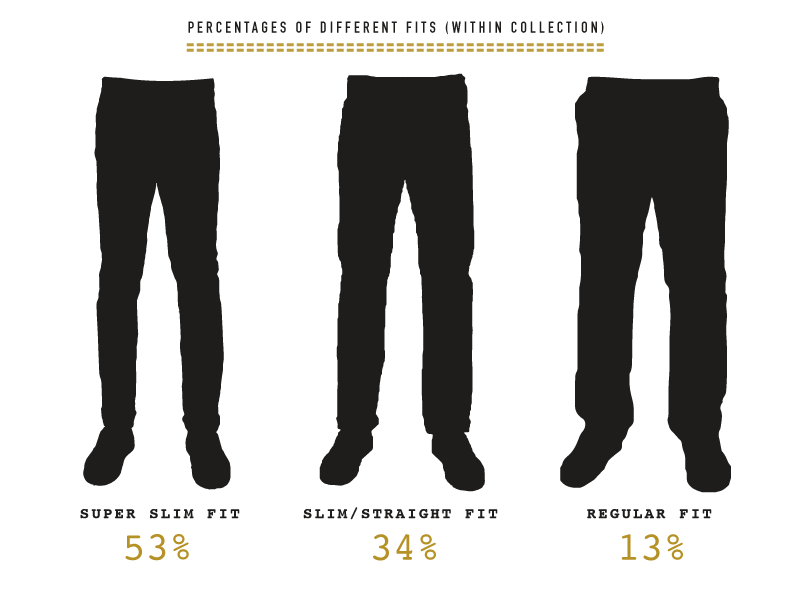 PERCENTAGES OF DIFFERENT FITS (WITHIN COLLECTION)

SUPER SLIM FIT
53%

SLIM/STRAIGHT FIT
34%

REGULAR FIT
13%