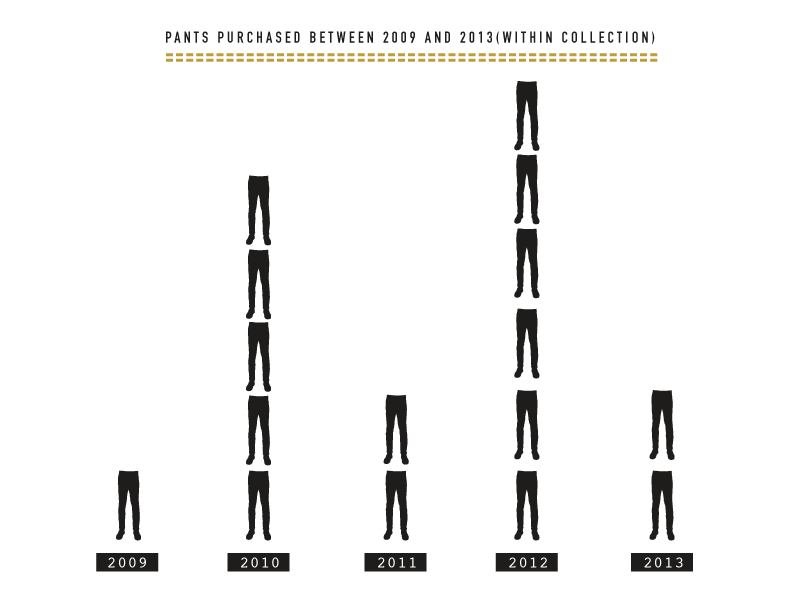 PANTS PURCHASED BETWEEN 2009 AND 2013(WITHIN COLLECTION)

2009

2010

2011

2012

2013