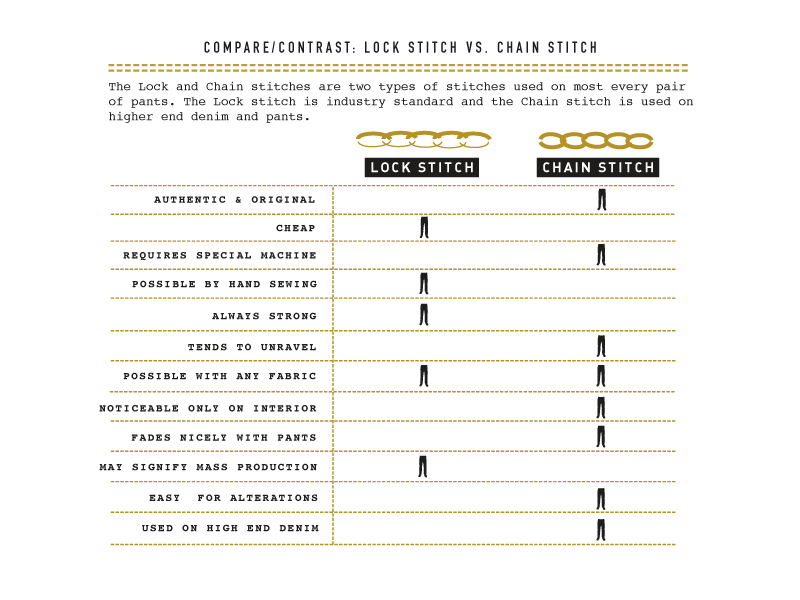 COMPARE/CONTRAST: LOCK STITCH VS. CHAIN STITCH

The Lock and Chain stitches are two types of stitches used on most every pair of pants. The Lock stitch is industry standard and the Chain stitch is used on higher end denim and pants.

| | LOCK STITCH | CHAIN STITCH |
|---|---|---|
| AUTHENTIC & ORIGINAL | | |
| CHEAP | | |
| REQUIRES SPECIAL MACHINE | | |
| POSSIBLE BY HAND SEWING | | |
| ALWAYS STRONG | | |
| TENDS TO UNRAVEL | | |
| POSSIBLE WITH ANY FABRIC | | |
| NOTICEABLE ONLY ON INTERIOR | | |
| FADES NICELY WITH PANTS | | |
| MAY SIGNIFY MASS PRODUCTION | | |
| EASY FOR ALTERATIONS | | |
| USED ON HIGH END DENIM | | |