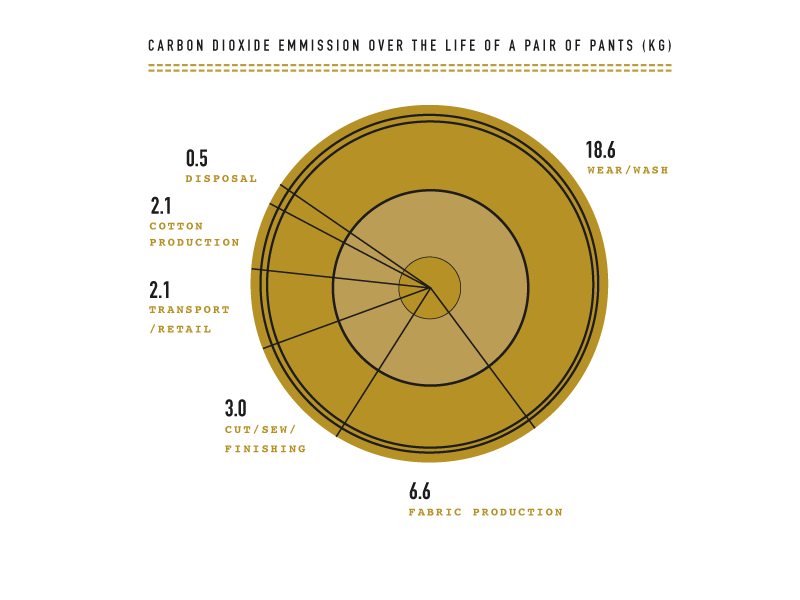 CARBON DIOXIDE EMMISSION OVER THE LIFE OF A PAIR OF PANTS (KG)

0.5
DISPOSAL

2.1
COTTON PRODUCTION

2.1
TRANSPORT /RETAIL

3.0
CUT/SEW/ FINISHING

6.6
FABRIC PRODUCTION

18.6
WEAR/WASH