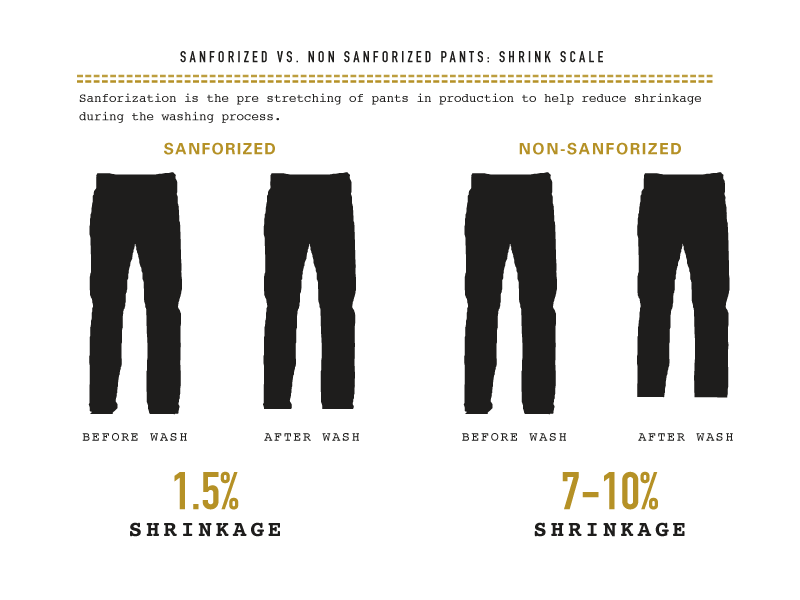 SANFORIZED VS. NON SANFORIZED PANTS: SHRINK SCALE

Sanforization is the pre stretching of pants in production to help reduce shrinkage during the washing process.

SANFORIZED

BEFORE WASH

AFTER WASH

1.5%
SHRINKAGE

NON-SANFORIZED

BEFORE WASH

AFTER WASH

7-10%
SHRINKAGE